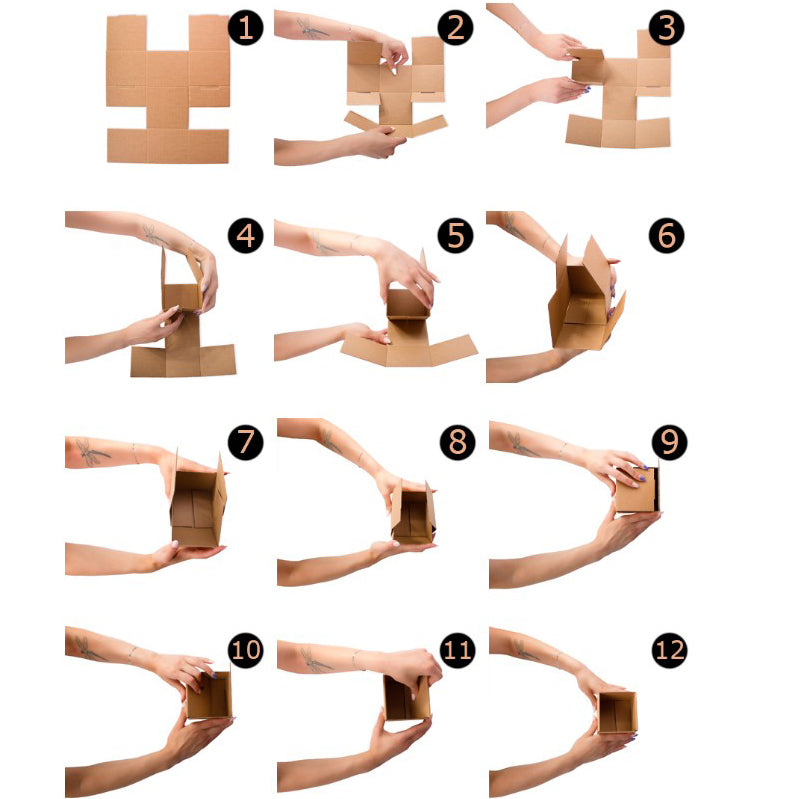 1
2
3
4
5
6
7
8
9
10
11
12